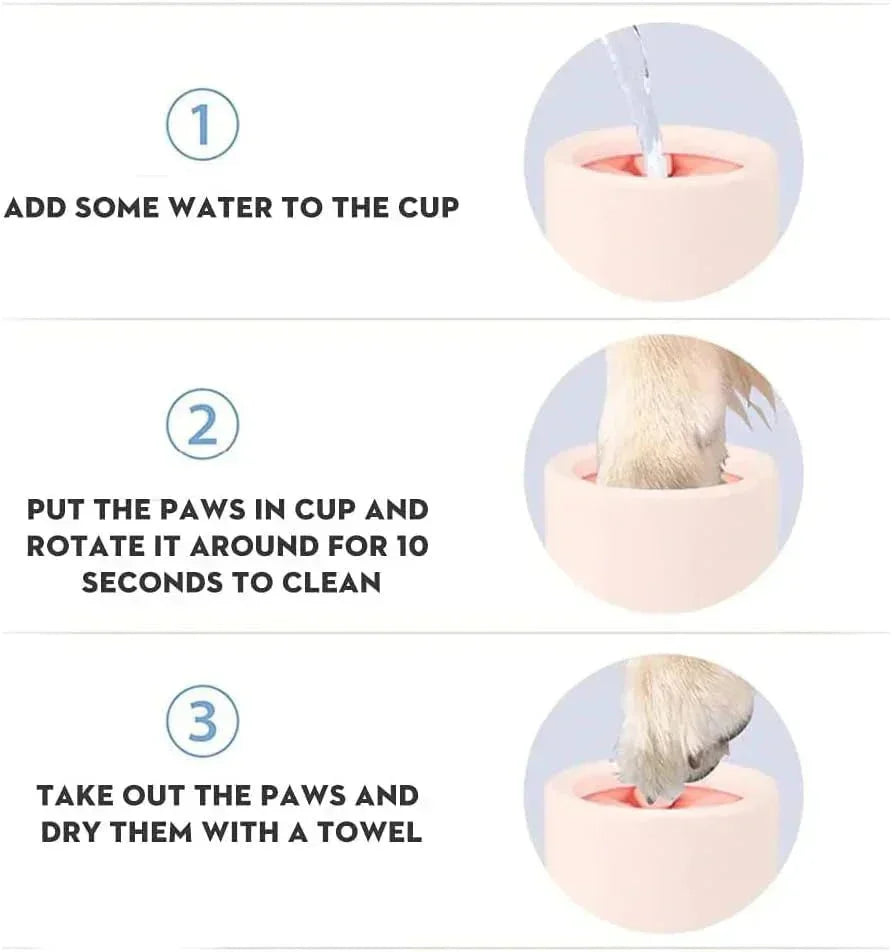 1

ADD SOME WATER TO THE CUP

2

PUT THE PAWS IN CUP AND ROTATE IT AROUND FOR 10 SECONDS TO CLEAN

3

TAKE OUT THE PAWS AND DRY THEM WITH A TOWEL