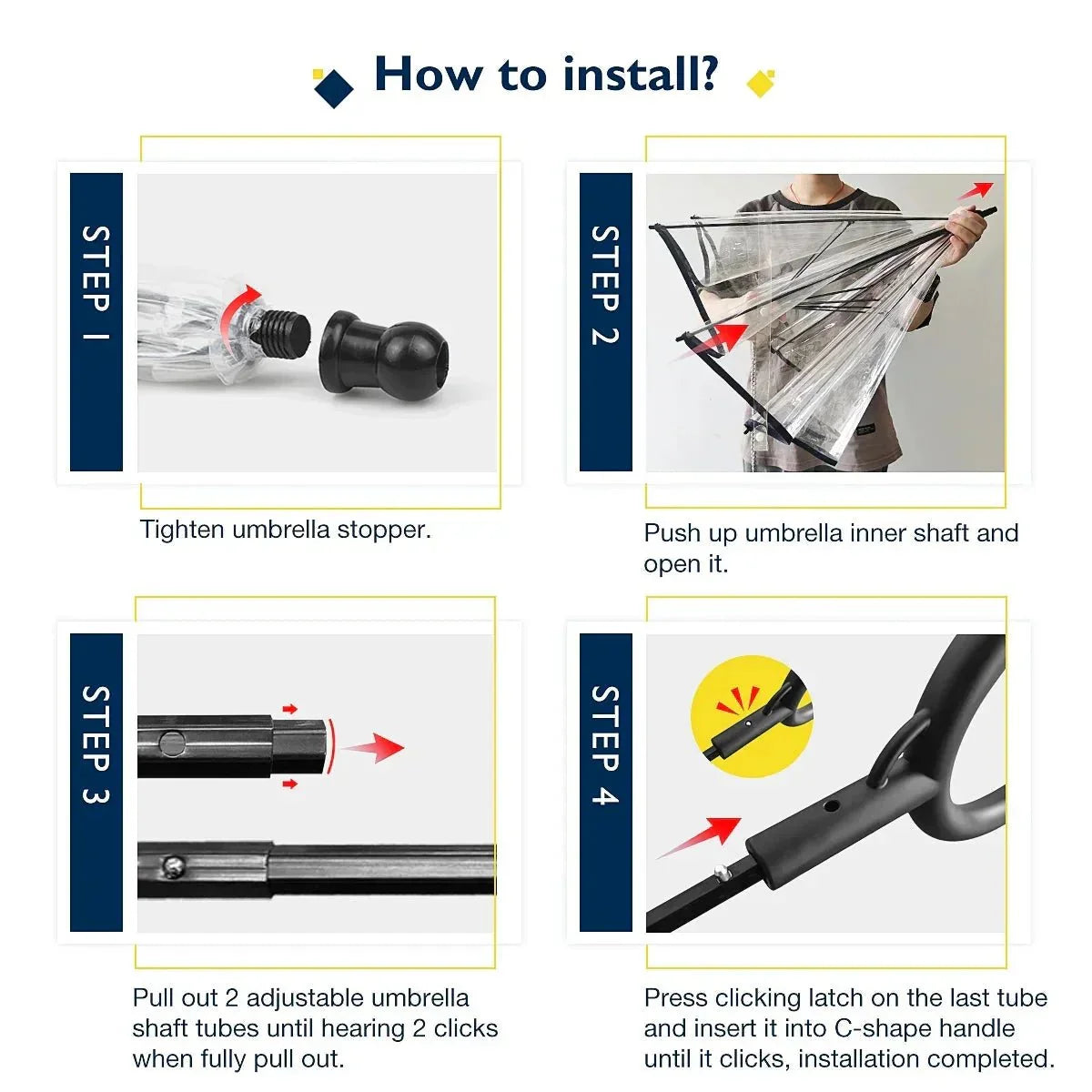 How to install?

STEP 1

Tighten umbrella stopper.

STEP 2

Push up umbrella inner shaft and open it.

STEP 3

Pull out 2 adjustable umbrella shaft tubes until hearing 2 clicks when fully pull out.

STEP 4

Press clicking latch on the last tube and insert it into C-shape handle until it clicks, installation completed.