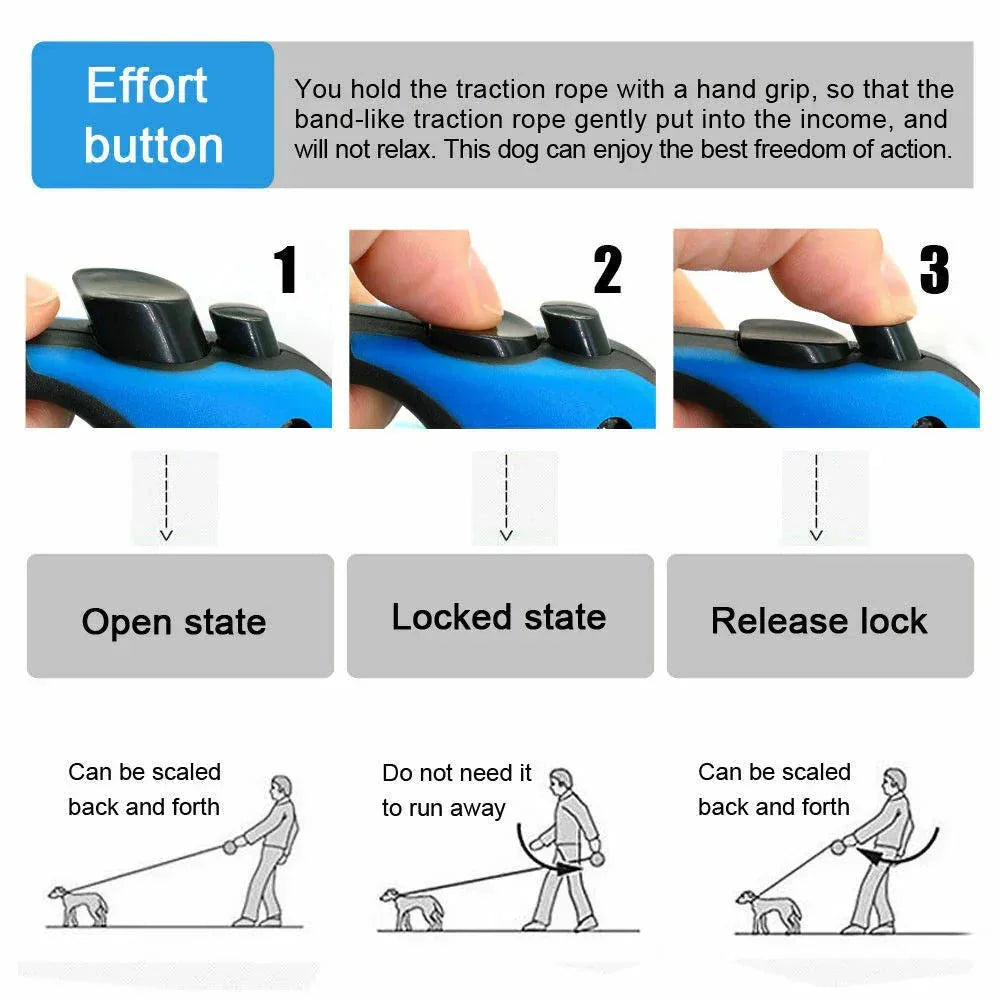 Effort button

You hold the traction rope with a hand grip, so that the band-like traction rope gently put into the income, and will not relax. This dog can enjoy the best freedom of action.

1

2

3

Open state

Locked state

Release lock

Can be scaled back and forth

Do not need it to run away

Can be scaled back and forth